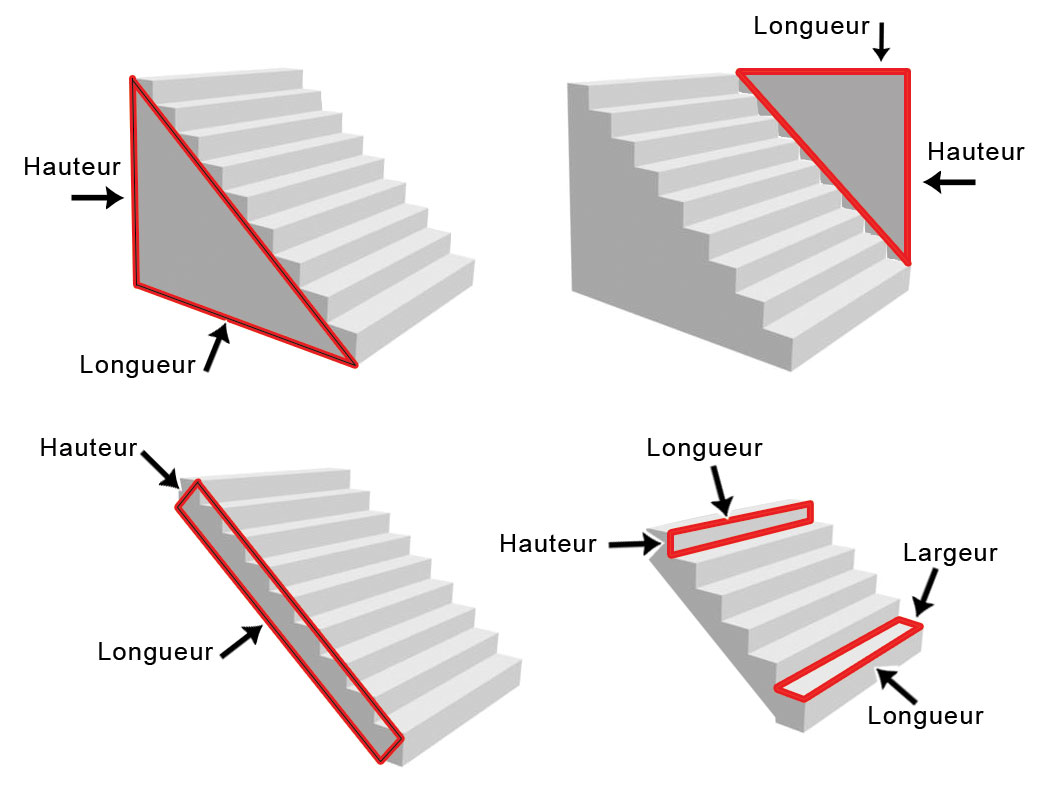 Hauteur
Longueur

Longueur
Hauteur

Hauteur
Longueur

Longueur
Hauteur
Largeur
Longueur